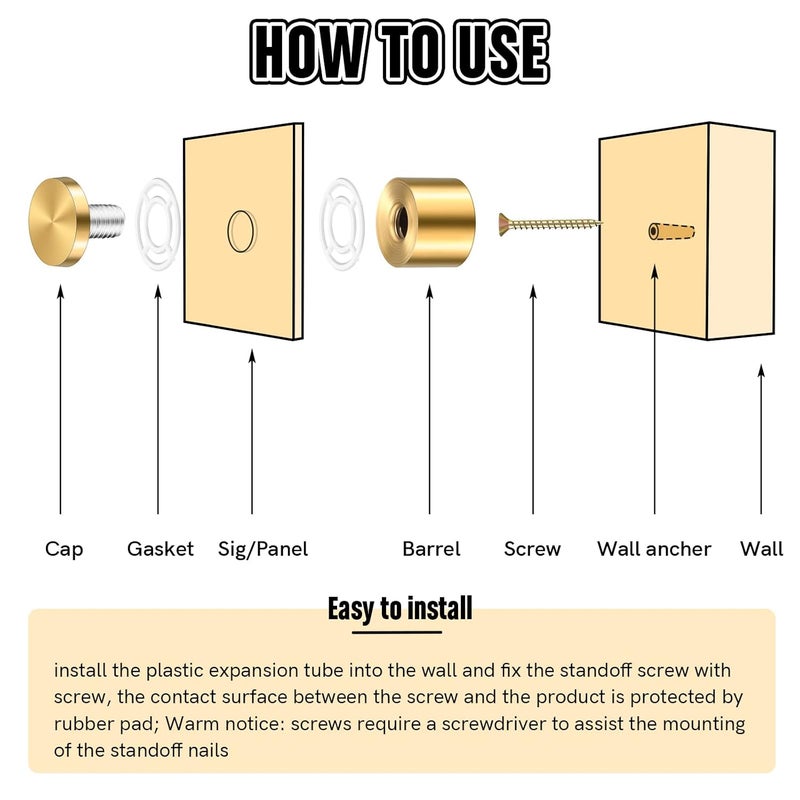 HOW TO USE

Cap Gasket Sig/Panel Barrel Screw Wall ancher Wall

Easy to install

install the plastic expansion tube into the wall and fix the standoff screw with screw, the contact surface between the screw and the product is protected by rubber pad; Warm notice: screws require a screwdriver to assist the mounting of the standoff nails